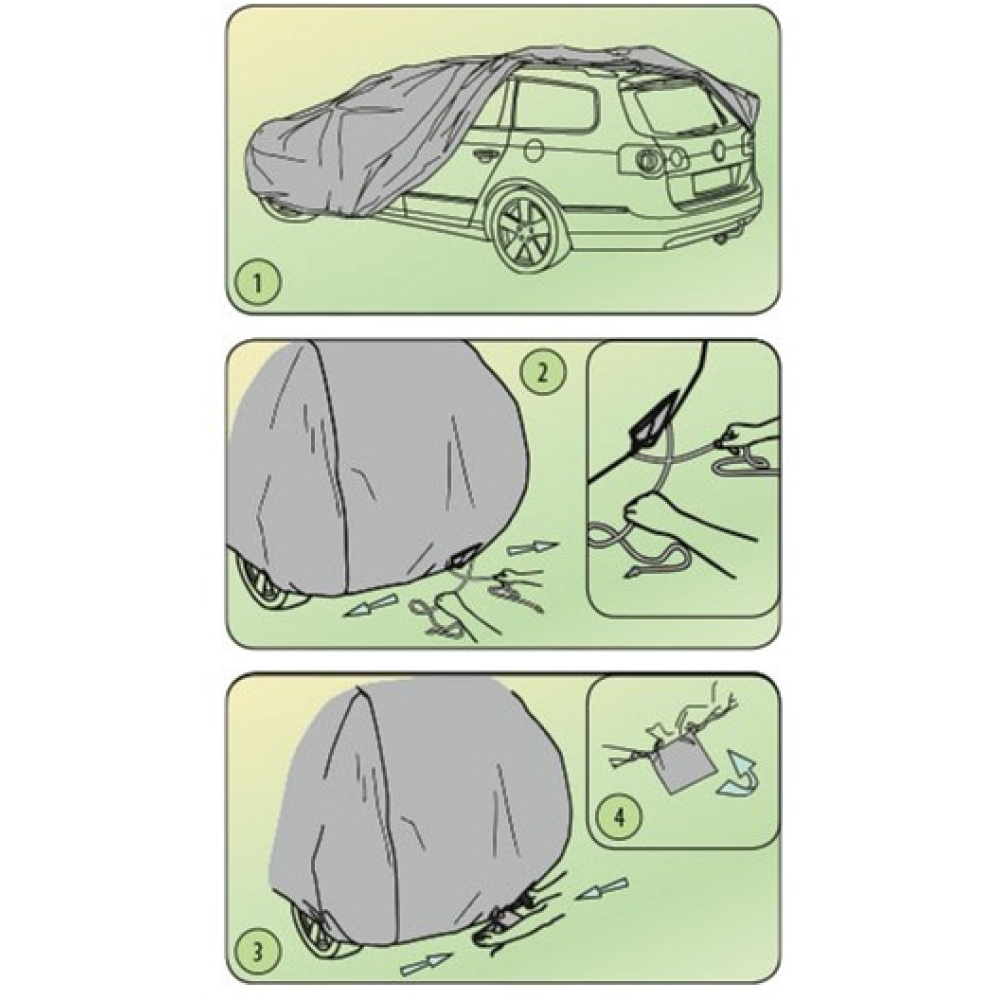 1

2

3

4